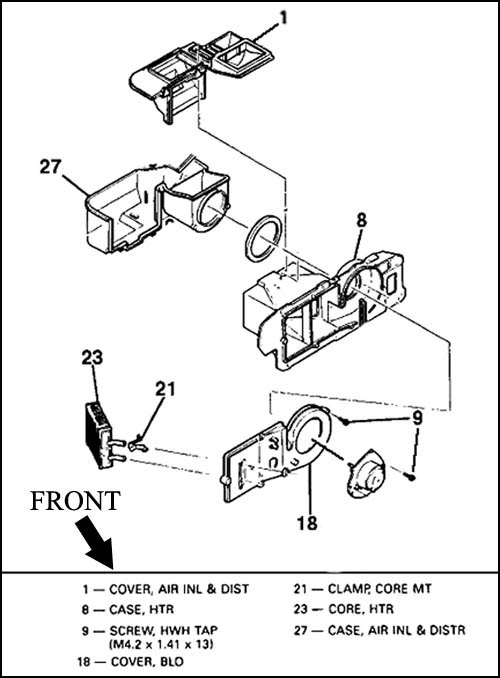 1

27

8

23

21

9

18

FRONT

1 — COVER, AIR INL & DIST
8 — CASE, HTR
9 — SCREW, HWH TAP (M4.2 x 1.41 x 13)
18 — COVER, BLO

21 — CLAMP, CORE MT
23 — CORE, HTR
27 — CASE, AIR INL & DISTR